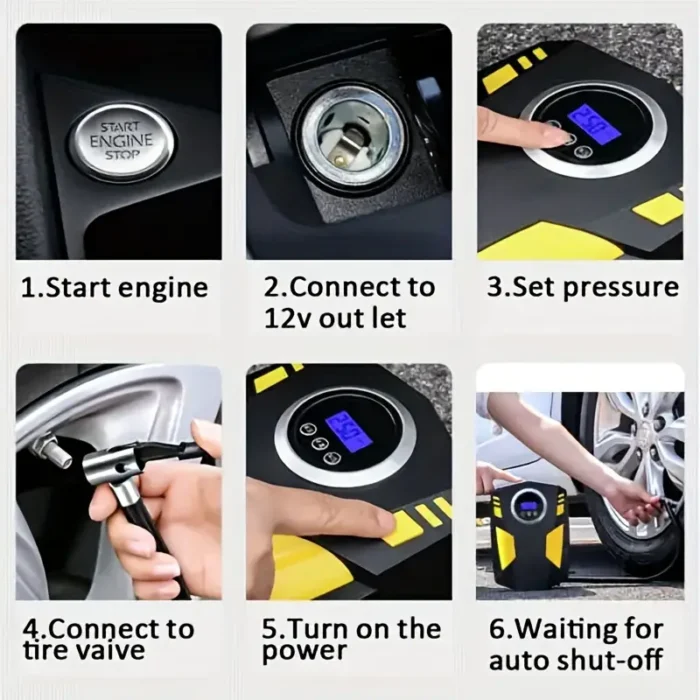 START
ENGINE
STOP

1.Start engine

2.Connect to 12v out let

25.0

3.Set pressure

4.Connect to tire vaive

25.0

5.Turn on the power

6.Waiting for auto shut-off